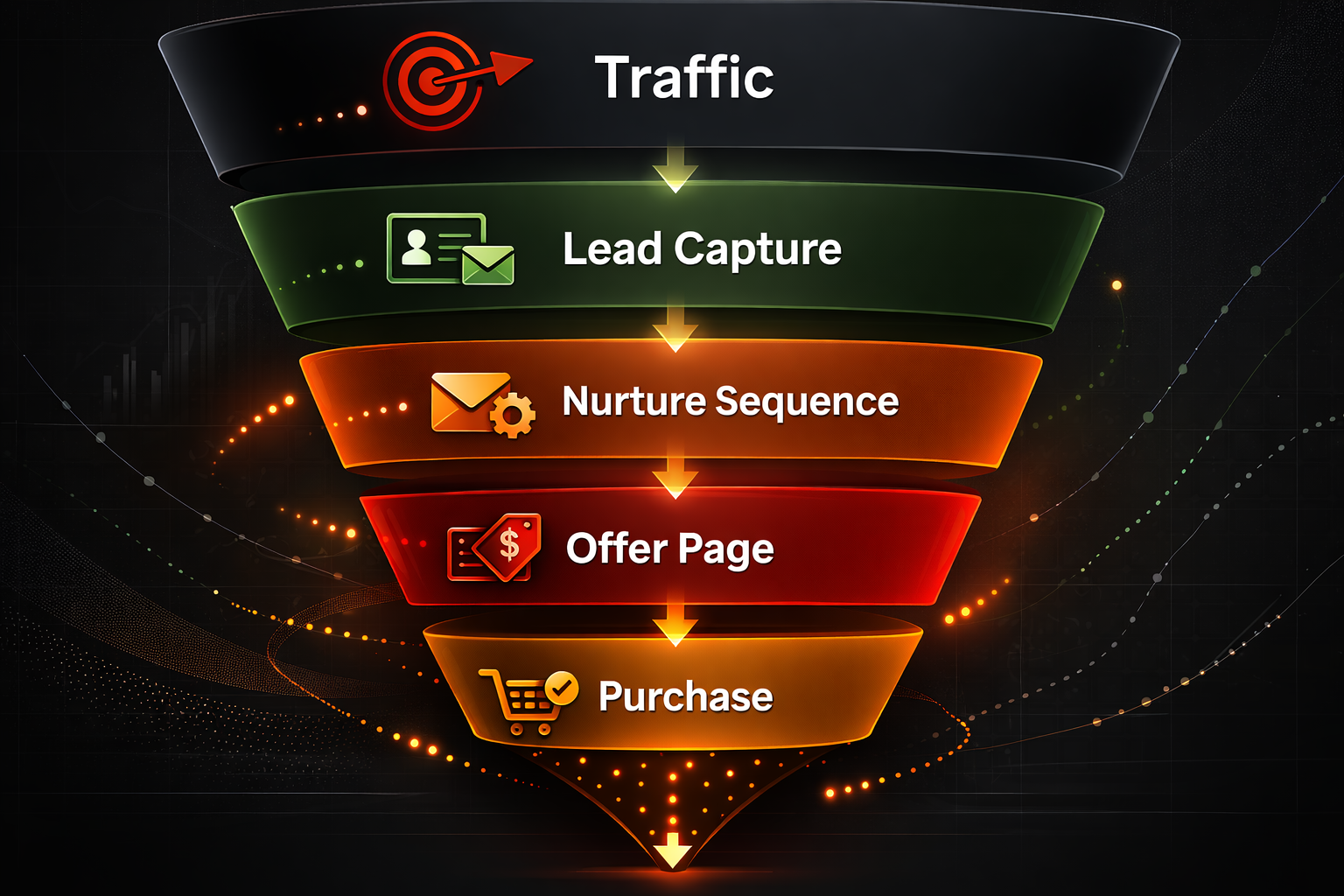 Traffic

Lead Capture

Nurture Sequence

$ Offer Page

Purchase